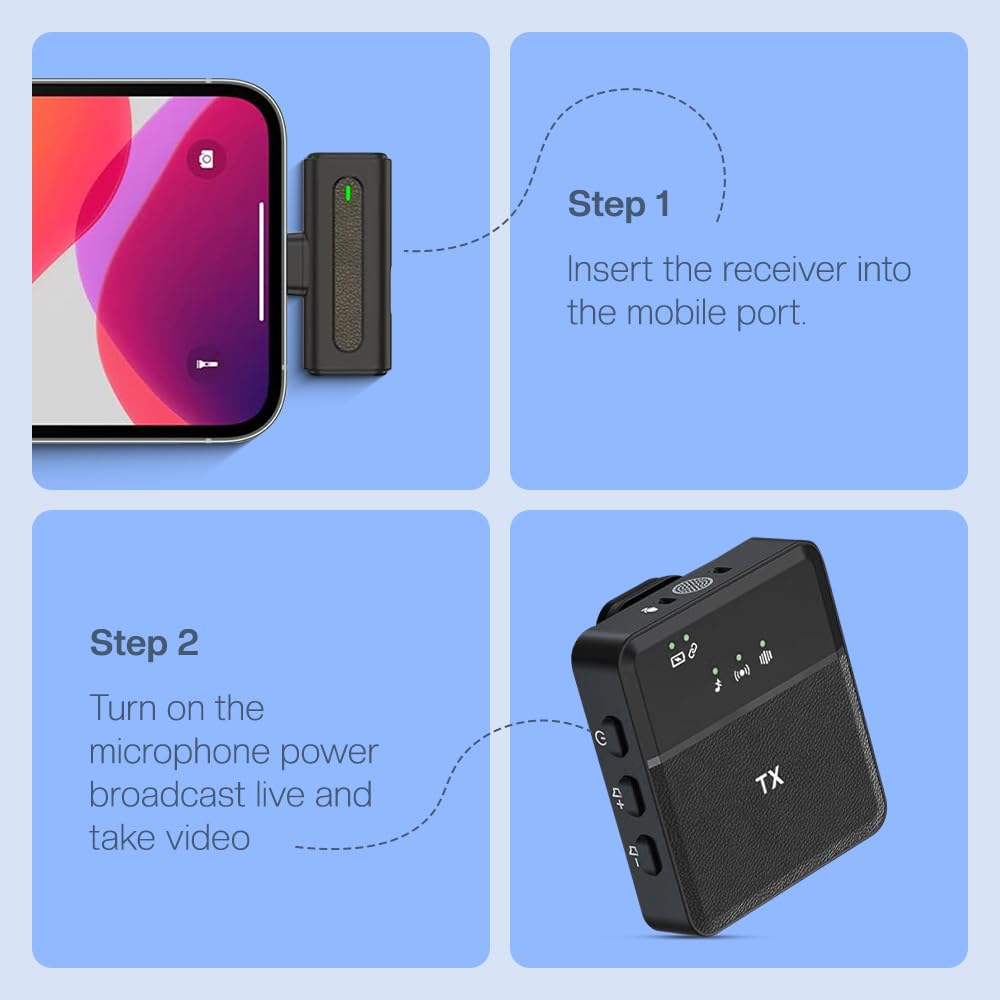 Step 1

Insert the receiver into the mobile port.

Step 2

Turn on the microphone power broadcast live and take video

TX