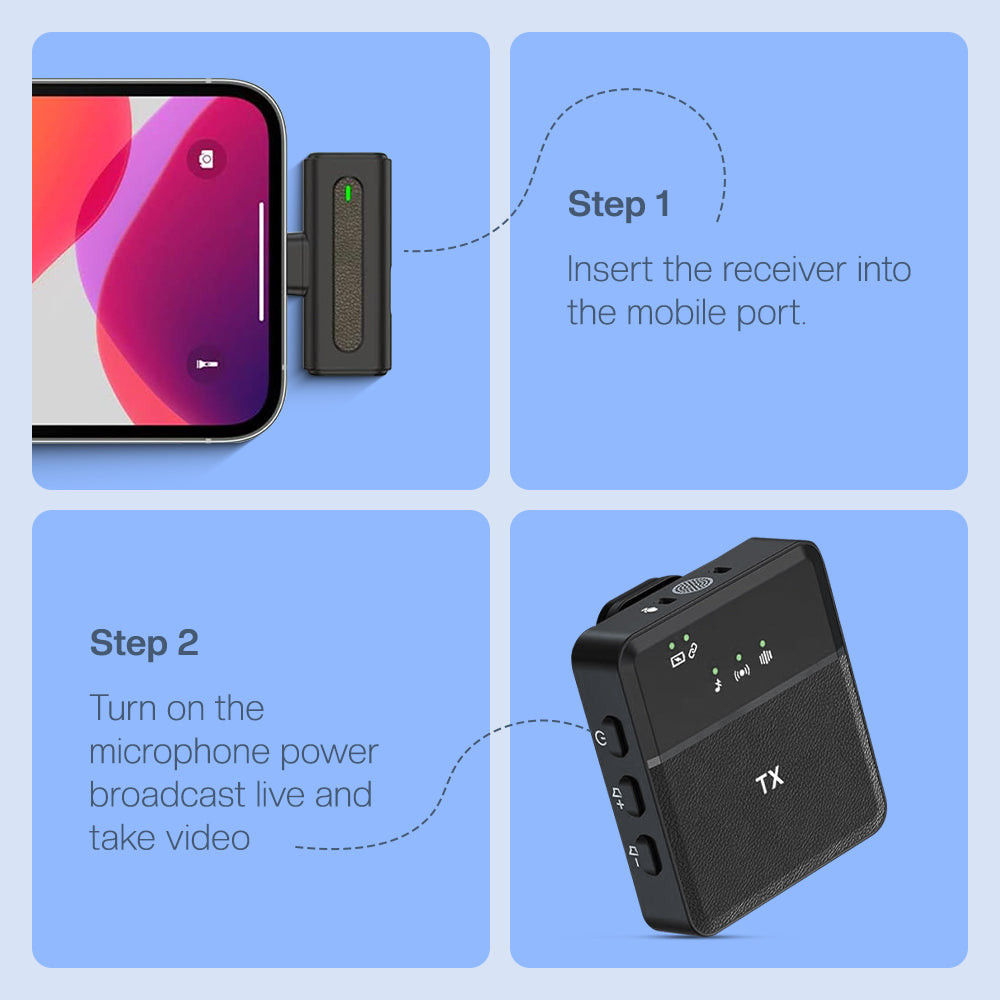 Step 1

Insert the receiver into the mobile port.

Step 2

Turn on the microphone power broadcast live and take video

TX